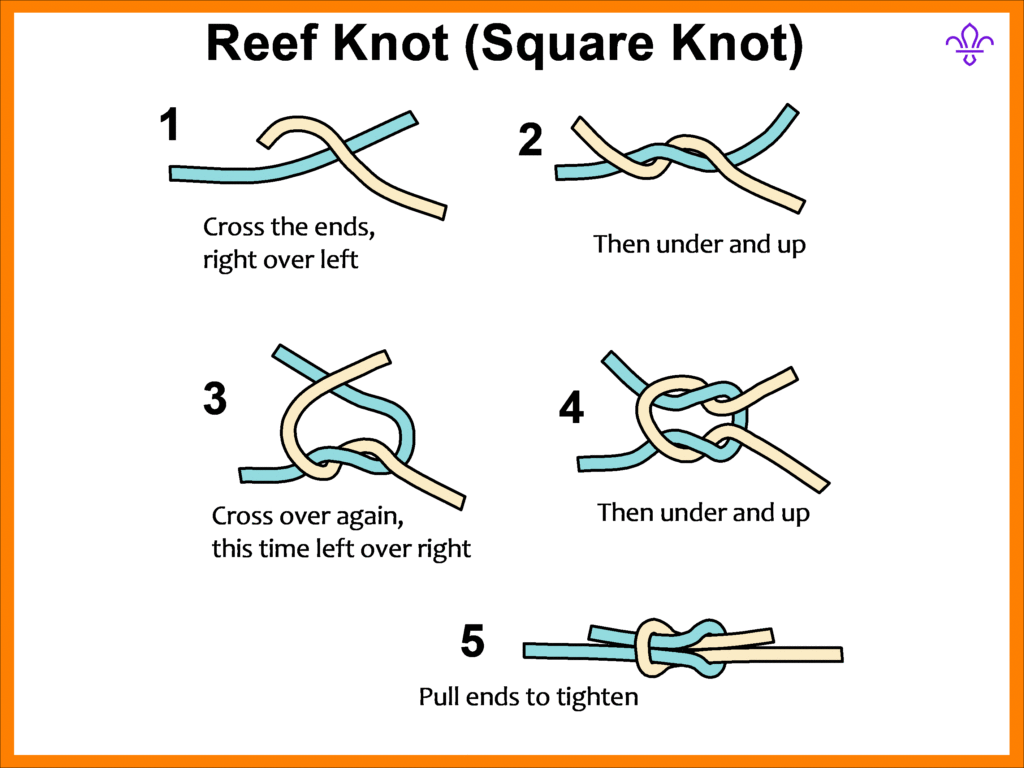 Reef Knot (Square Knot)

1

Cross the ends, right over left

2

Then under and up

3

Cross over again, this time left over right

4

Then under and up

5

Pull ends to tighten