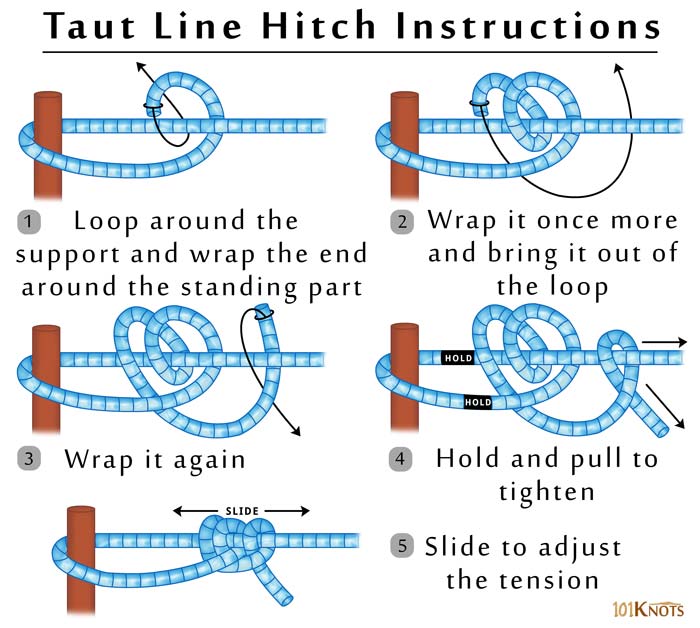 Taut Line Hitch Instructions

1 Loop around the support and wrap the end around the standing part

2 Wrap it once more and bring it out of the loop

3 Wrap it again

HOLD

HOLD

4 Hold and pull to tighten

SLIDE

5 Slide to adjust the tension

101KNOTS